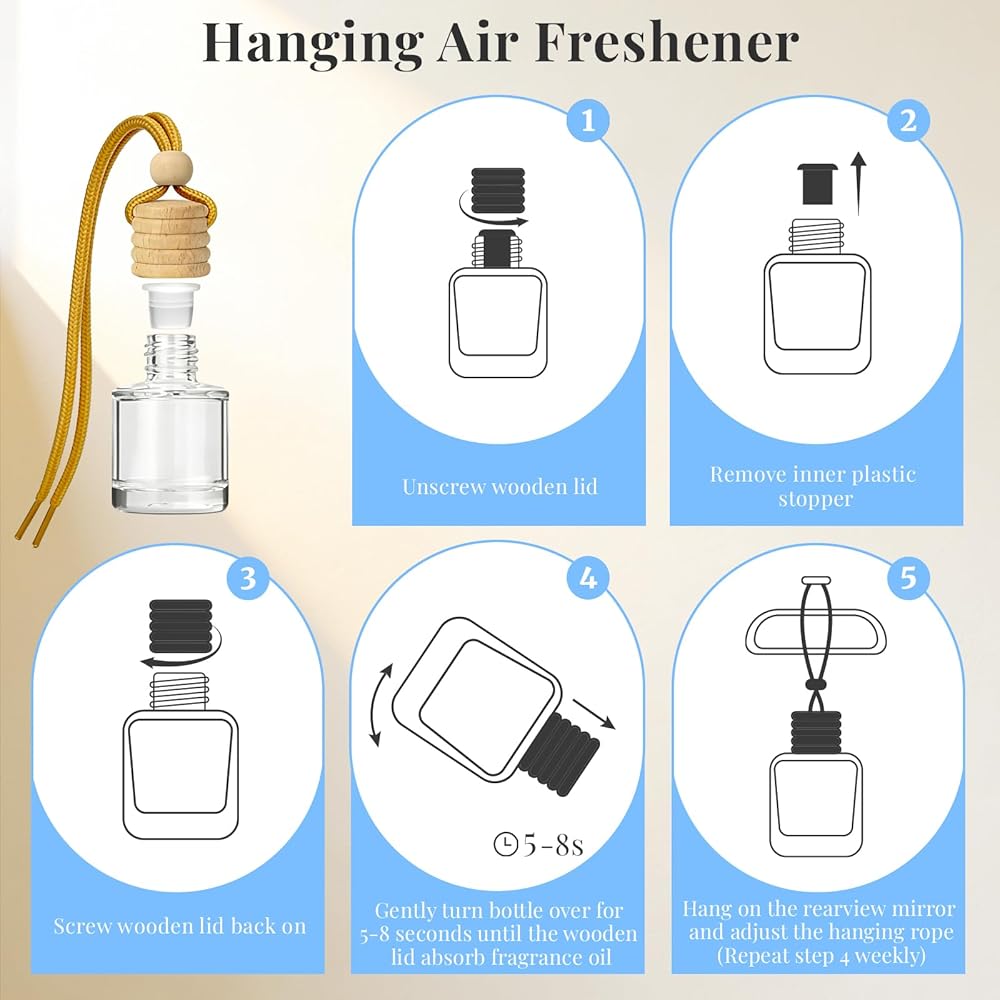 Hanging Air Freshener

1

Unscrew wooden lid

2

Remove inner plastic stopper

3

Screw wooden lid back on

4

5-8s

Gently turn bottle over for 5-8 seconds until the wooden lid absorb fragrance oil

5

Hang on the rearview mirror and adjust the hanging rope (Repeat step 4 weekly)