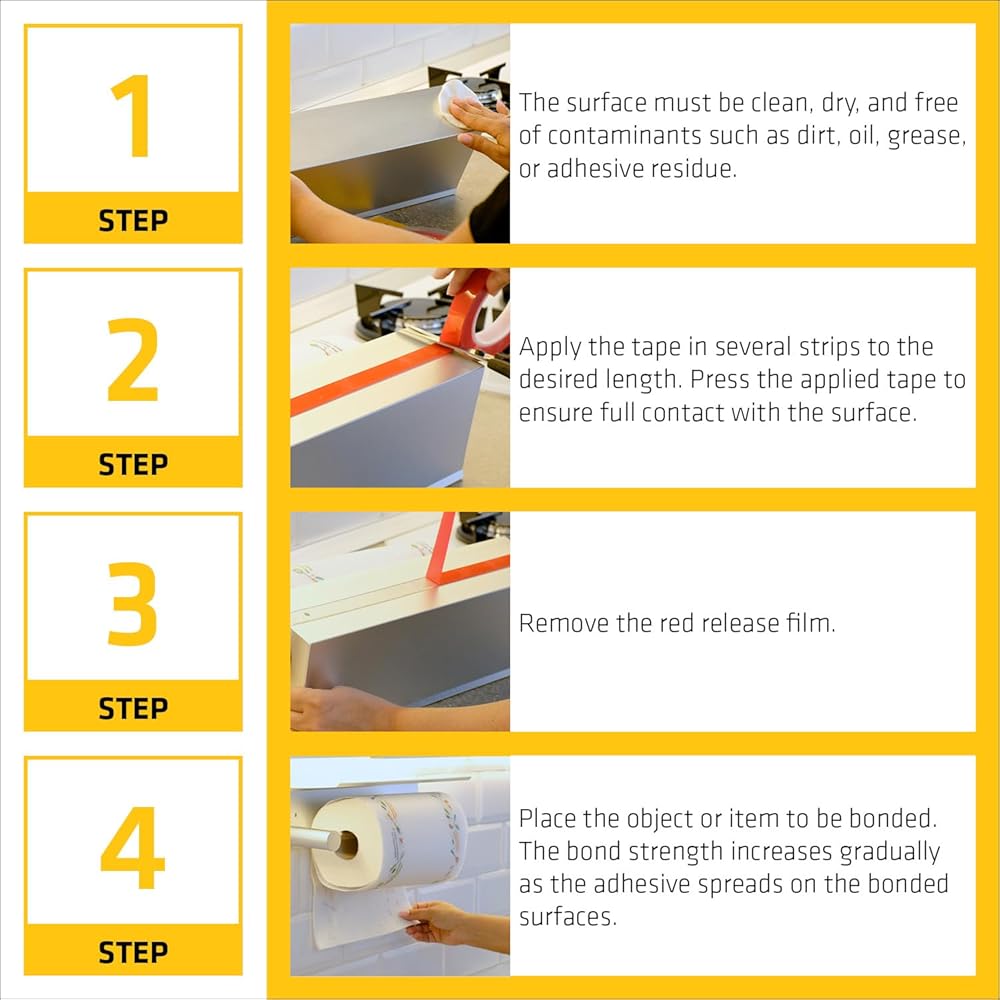 1
STEP

The surface must be clean, dry, and free of contaminants such as dirt, oil, grease, or adhesive residue.

2
STEP

Apply the tape in several strips to the desired length. Press the applied tape to ensure full contact with the surface.

3
STEP

Remove the red release film.

4
STEP

Place the object or item to be bonded. The bond strength increases gradually as the adhesive spreads on the bonded surfaces.