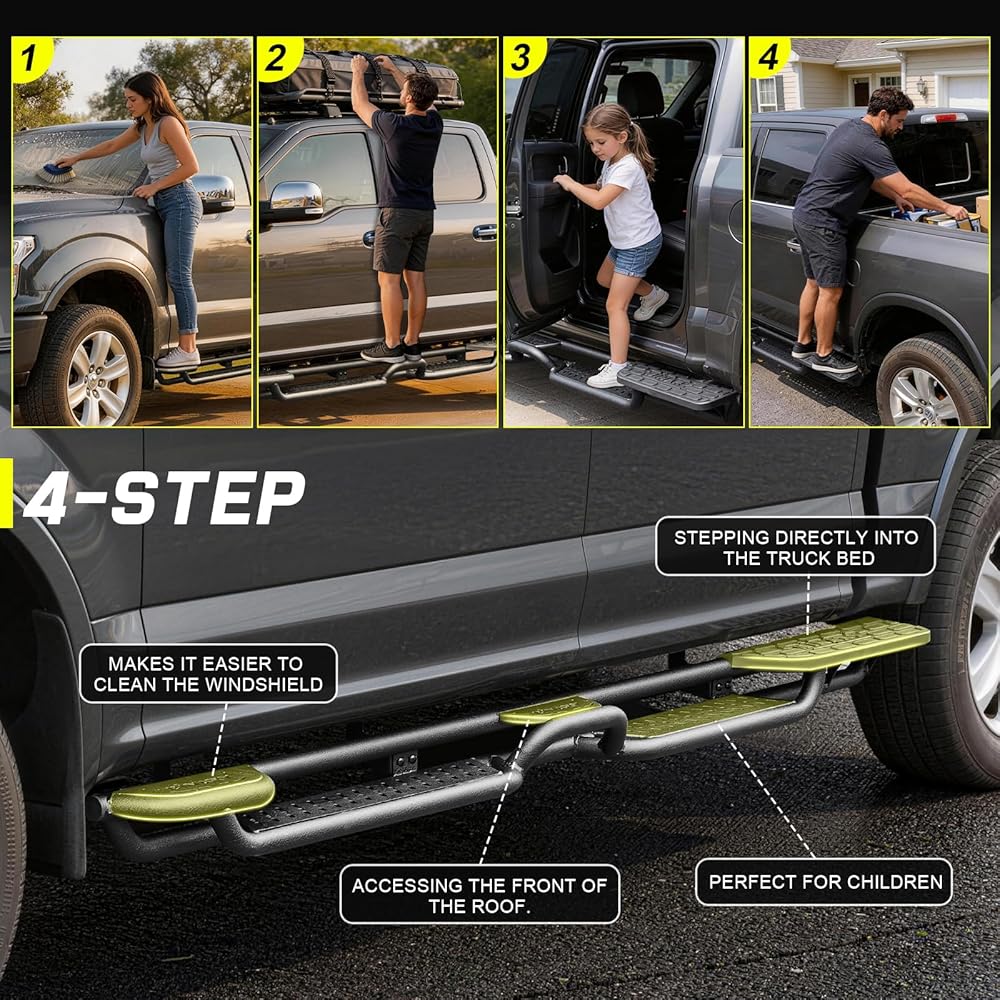 1

2

3

4

4-STEP

STEPPING DIRECTLY INTO THE TRUCK BED

MAKES IT EASIER TO CLEAN THE WINDSHIELD

ACCESSING THE FRONT OF THE ROOF.

PERFECT FOR CHILDREN