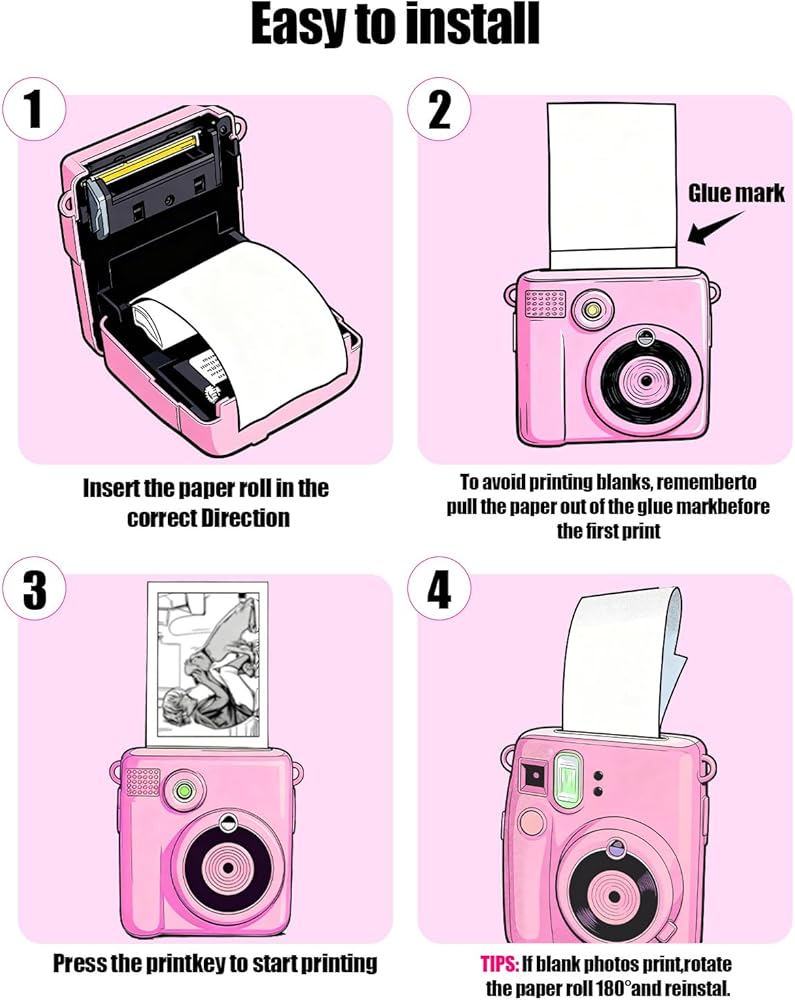 Easy to install

1

Insert the paper roll in the correct Direction

2

Glue mark

To avoid printing blanks, rememberto pull the paper out of the glue markbefore the first print

3

Press the printkey to start printing

4

TIPS: If blank photos print,rotate the paper roll 180°and reinstal.