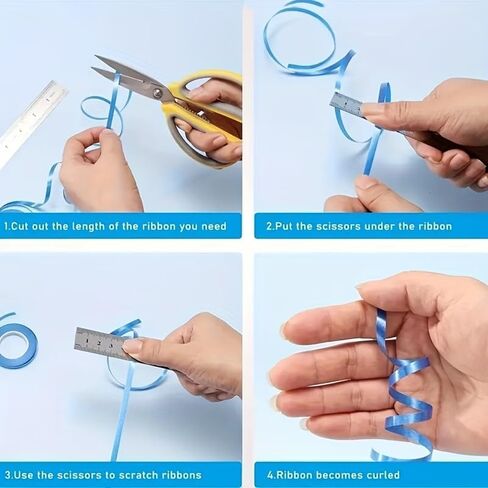 1.Cut out the length of the ribbon you need

2.Put the scissors under the ribbon

3.Use the scissors to scratch ribbons

4.Ribbon becomes curled