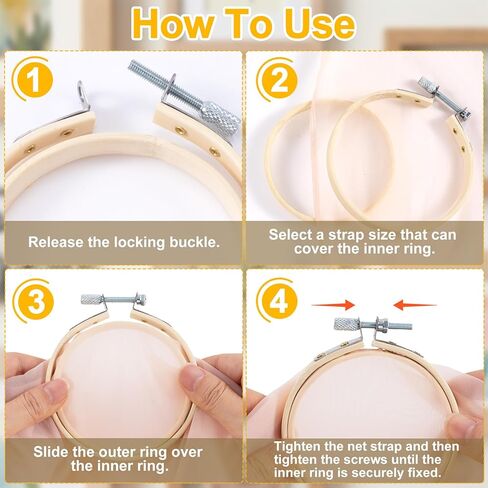 How To Use

1

Release the locking buckle.

2

Select a strap size that can cover the inner ring.

3

Slide the outer ring over the inner ring.

4

Tighten the net strap and then tighten the screws until the inner ring is securely fixed.