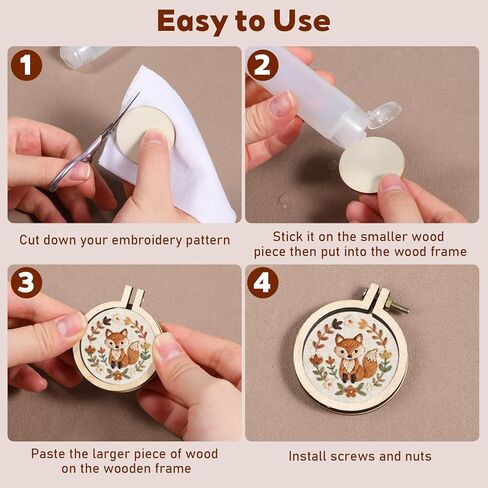 Easy to Use

1

Cut down your embroidery pattern

2

Stick it on the smaller wood piece then put into the wood frame

3

Paste the larger piece of wood on the wooden frame

4

Install screws and nuts