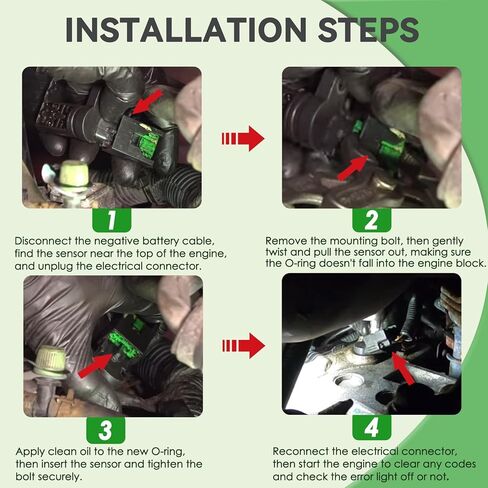 INSTALLATION STEPS

1

Disconnect the negative battery cable, find the sensor near the top of the engine, and unplug the electrical connector.

2

Remove the mounting bolt, then gently twist and pull the sensor out, making sure the O-ring doesn't fall into the engine block.

3

Apply clean oil to the new O-ring, then insert the sensor and tighten the bolt securely.

4

Reconnect the electrical connector, then start the engine to clear any codes and check the error light off or not.