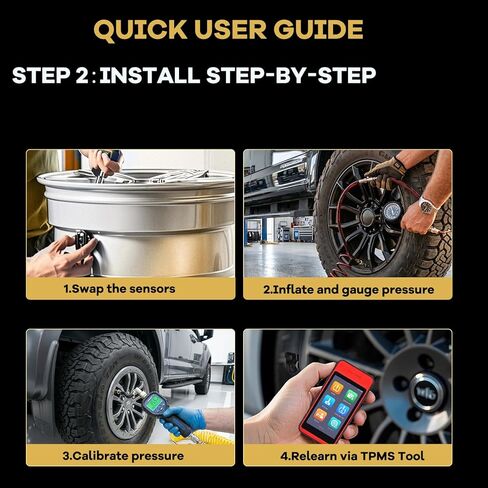 QUICK USER GUIDE

STEP 2:INSTALL STEP-BY-STEP

1.Swap the sensors

2.Inflate and gauge pressure

3.Calibrate pressure

4.Relearn via TPMS Tool