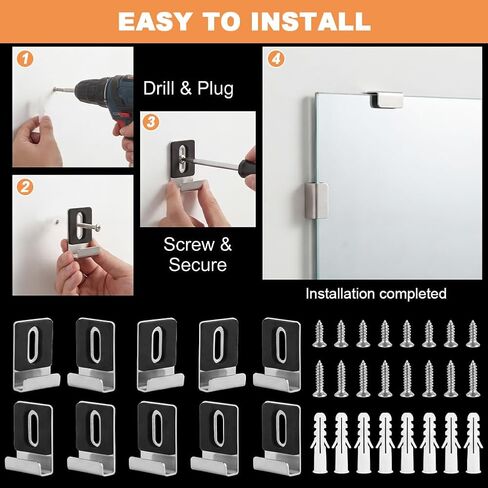 EASY TO INSTALL

1

Drill & Plug

2

3

Screw & Secure

4

Installation completed