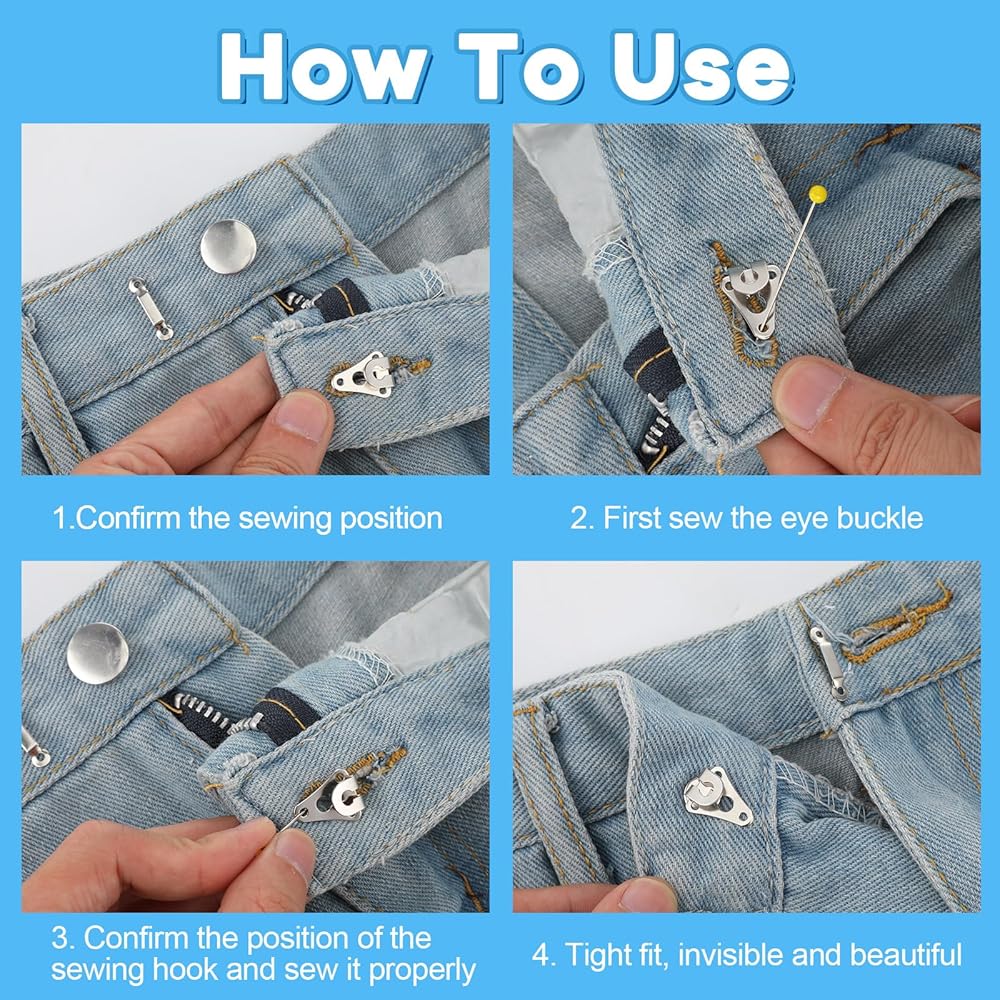 How To Use

1.Confirm the sewing position

2. First sew the eye buckle

3. Confirm the position of the sewing hook and sew it properly

4. Tight fit, invisible and beautiful