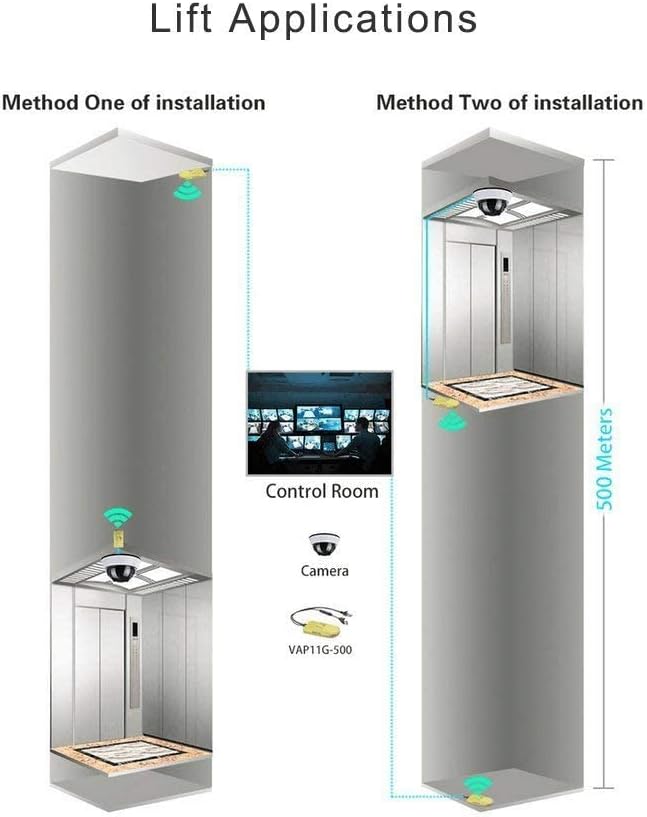 Lift Applications

Method One of installation

Method Two of installation

Control Room

Camera

VAP11G-500

500 Meters