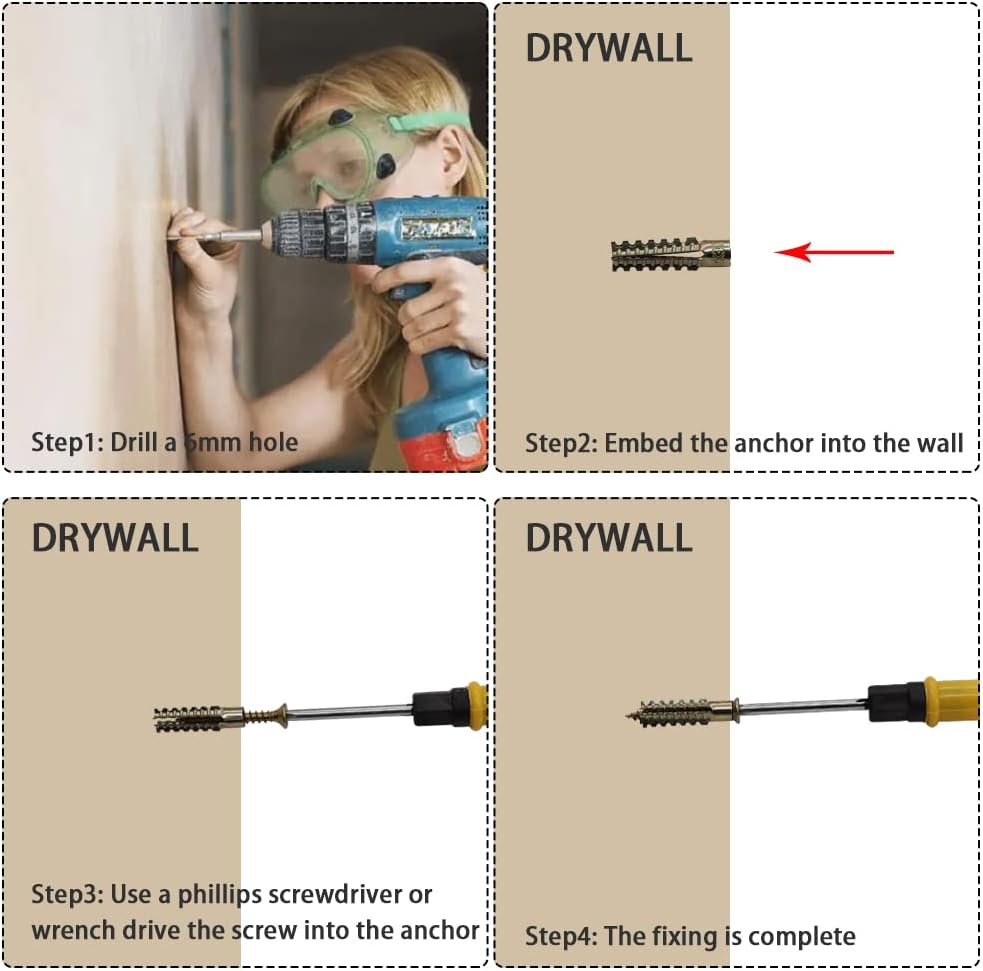 Step1: Drill a 6mm hole

DRYWALL

Step2: Embed the anchor into the wall

DRYWALL

Step3: Use a phillips screwdriver or wrench drive the screw into the anchor

DRYWALL

Step4: The fixing is complete