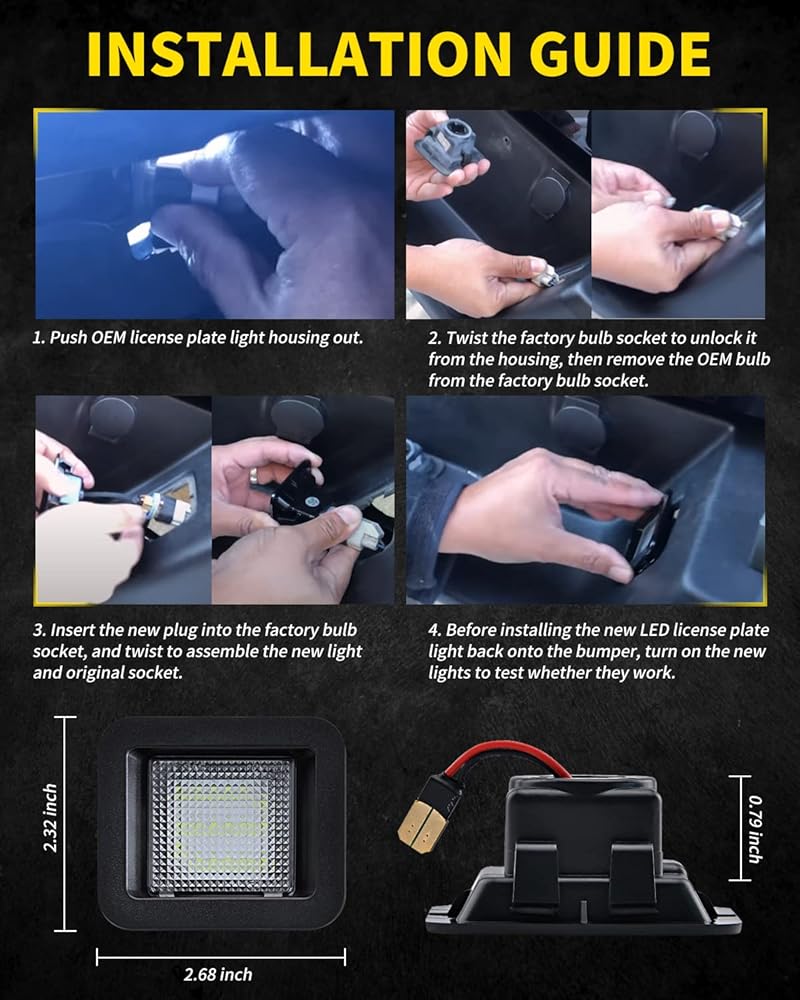 INSTALLATION GUIDE

1. Push OEM license plate light housing out.

2. Twist the factory bulb socket to unlock it from the housing, then remove the OEM bulb from the factory bulb socket.

3. Insert the new plug into the factory bulb socket, and twist to assemble the new light and original socket.

4. Before installing the new LED license plate light back onto the bumper, turn on the new lights to test whether they work.

2.32 inch

2.68 inch

0.79 inch