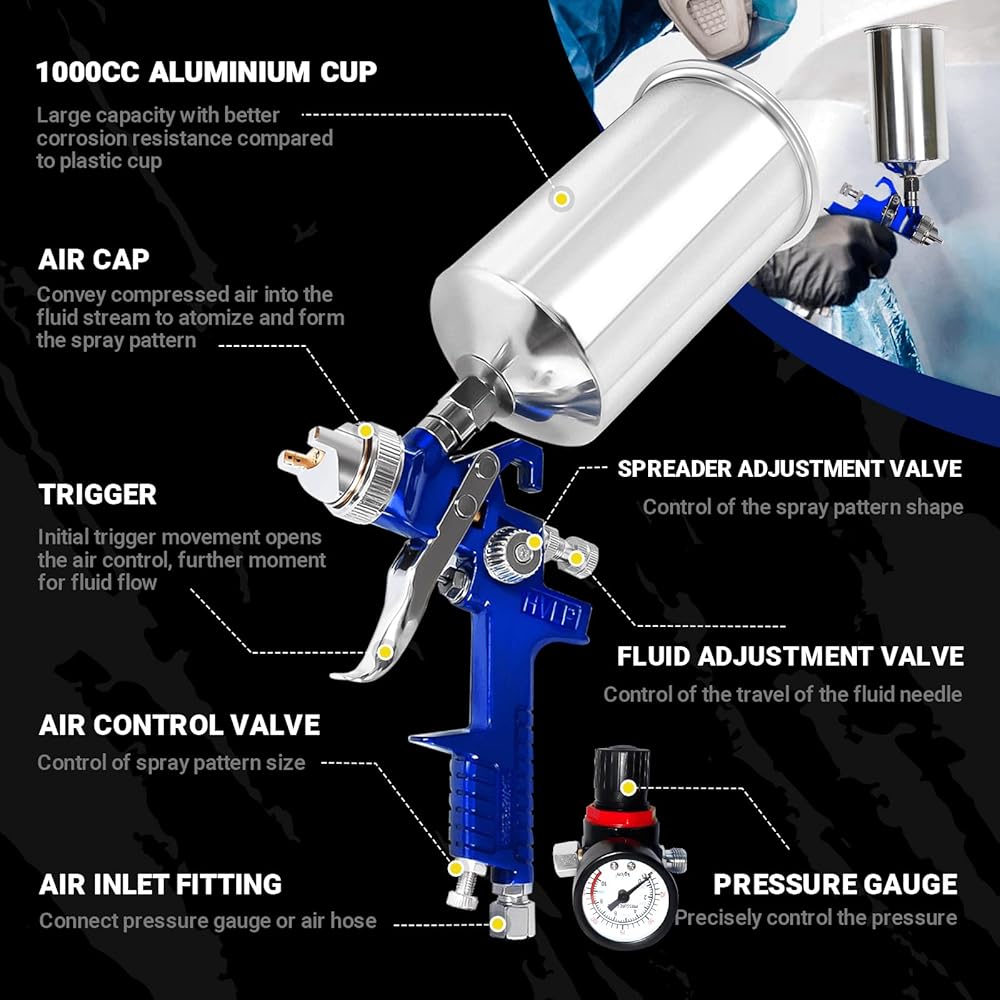 1000CC ALUMINIUM CUP

Large capacity with better corrosion resistance compared to plastic cup

AIR CAP

Convey compressed air into the fluid stream to atomize and form the spray pattern

TRIGGER

Initial trigger movement opens the air control, further moment for fluid flow

AIR CONTROL VALVE

Control of spray pattern size

AIR INLET FITTING

Connect pressure gauge or air hose

SPREADER ADJUSTMENT VALVE

Control of the spray pattern shape

FLUID ADJUSTMENT VALVE

Control of the travel of the fluid needle

PRESSURE GAUGE

Precisely control the pressure

HVLP