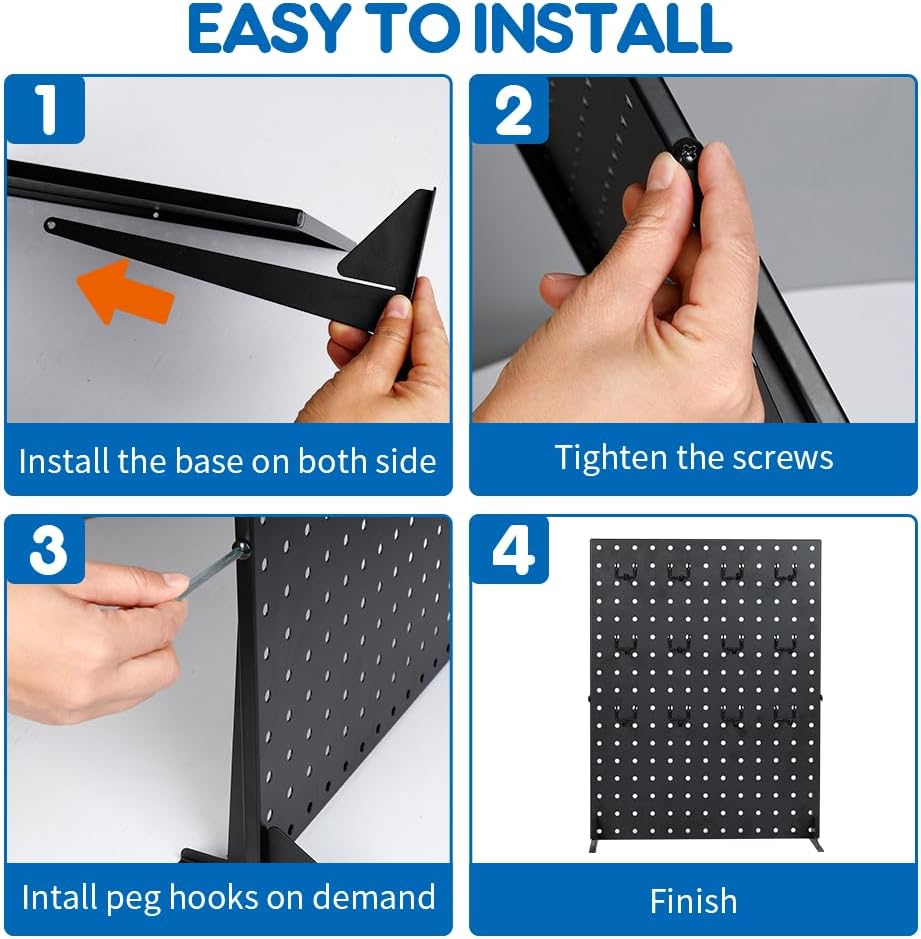 EASY TO INSTALL

1

Install the base on both side

2

Tighten the screws

3

Intall peg hooks on demand

4

Finish