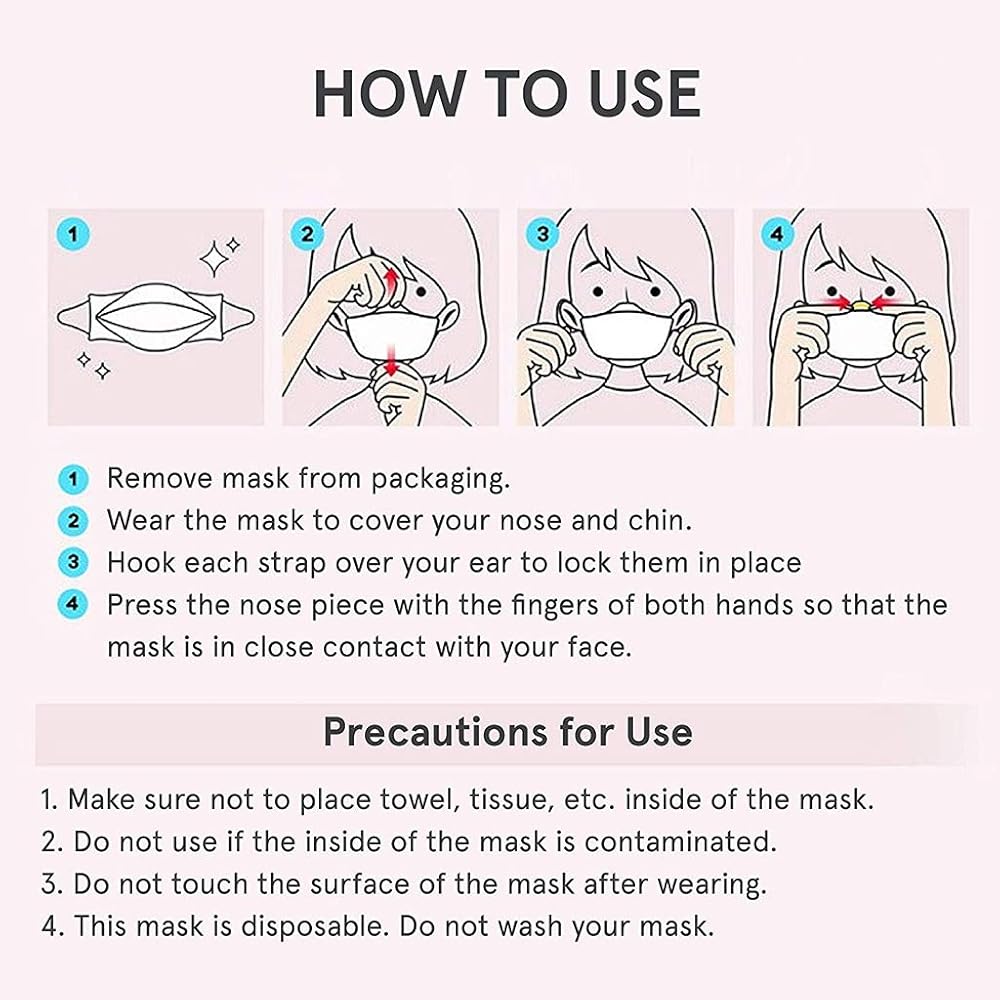 HOW TO USE

1

2

3

4

1 Remove mask from packaging.
2 Wear the mask to cover your nose and chin.
3 Hook each strap over your ear to lock them in place
4 Press the nose piece with the fingers of both hands so that the mask is in close contact with your face.

Precautions for Use

1. Make sure not to place towel, tissue, etc. inside of the mask.
2. Do not use if the inside of the mask is contaminated.
3. Do not touch the surface of the mask after wearing.
4. This mask is disposable. Do not wash your mask.