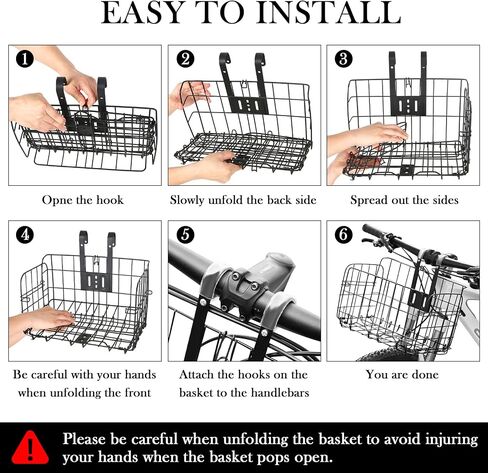 EASY TO INSTALL

1

Opne the hook

2

Slowly unfold the back side

3

Spread out the sides

4

Be careful with your hands when unfolding the front

5

Attach the hooks on the basket to the handlebars

6

You are done

!

Please be careful when unfolding the basket to avoid injuring your hands when the basket pops open.