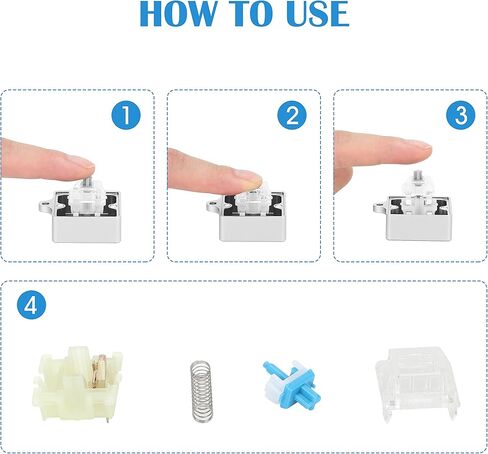 HOW TO USE

1

2

3

4