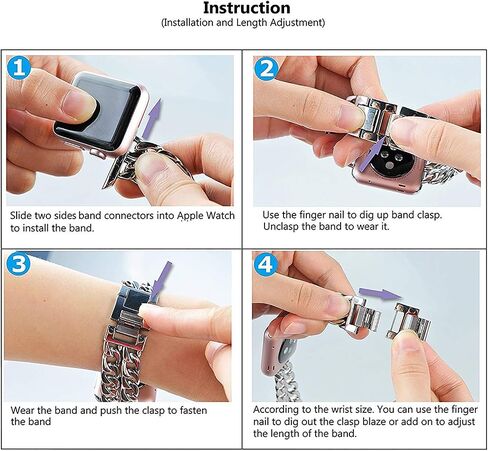 Instruction
(Installation and Length Adjustment)

1
Slide two sides band connectors into Apple Watch to install the band.

2
Use the finger nail to dig up band clasp. Unclasp the band to wear it.

3
Wear the band and push the clasp to fasten the band

4
According to the wrist size. You can use the finger nail to dig out the clasp blaze or add on to adjust the length of the band.