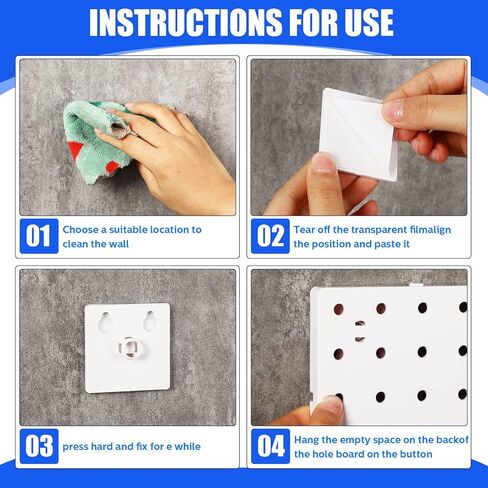 INSTRUCTIONS FOR USE

01 Choose a suitable location to clean the wall

02 Tear off the transparent filmalign the position and paste it

03 press hard and fix for e while

04 Hang the empty space on the backof the hole board on the button