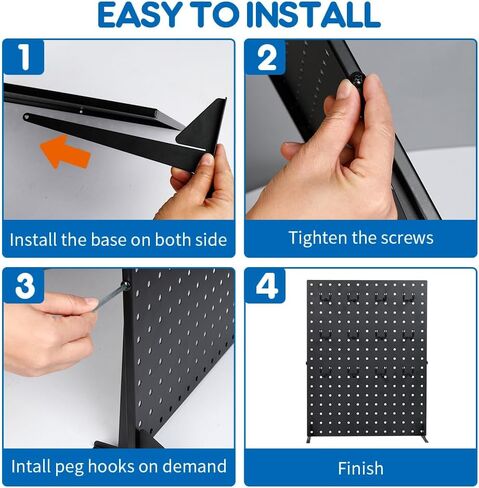 EASY TO INSTALL

1

Install the base on both side

2

Tighten the screws

3

Intall peg hooks on demand

4

Finish