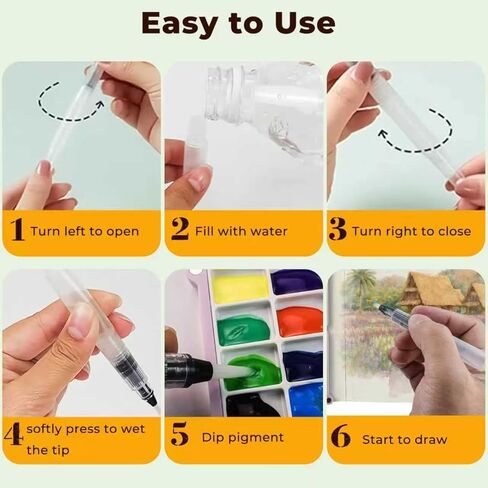 Easy to Use

1 Turn left to open

2 Fill with water

3 Turn right to close

4 softly press to wet the tip

5 Dip pigment

6 Start to draw