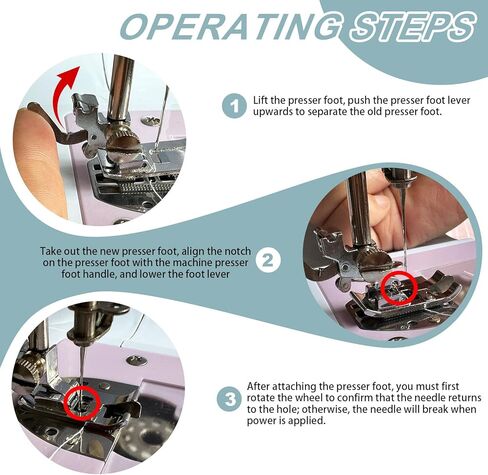 OPERATING STEPS

1 Lift the presser foot, push the presser foot lever upwards to separate the old presser foot.

Take out the new presser foot, align the notch on the presser foot with the machine presser foot handle, and lower the foot lever 2

3 After attaching the presser foot, you must first rotate the wheel to confirm that the needle returns to the hole; otherwise, the needle will break when power is applied.