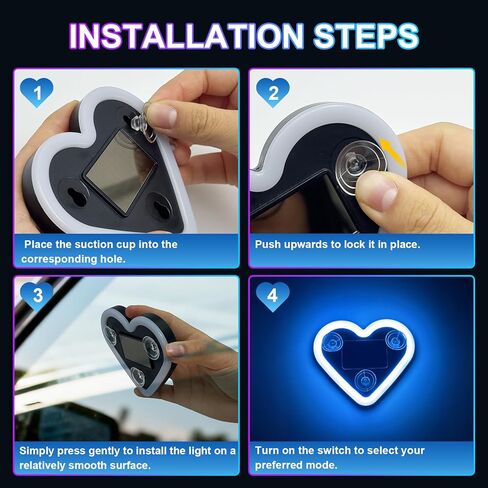 INSTALLATION STEPS

1

Place the suction cup into the corresponding hole.

2

Push upwards to lock it in place.

3

Simply press gently to install the light on a relatively smooth surface.

4

Turn on the switch to select your preferred mode.