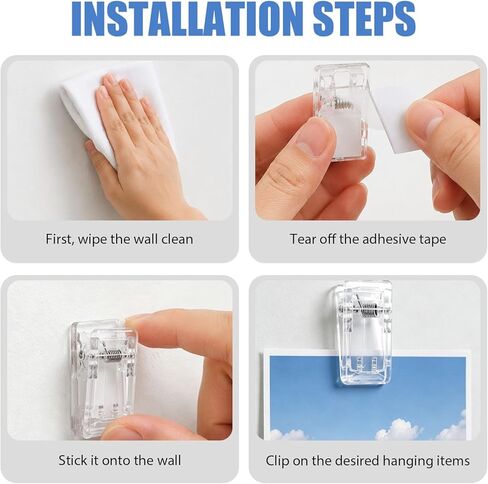 INSTALLATION STEPS

First, wipe the wall clean

Tear off the adhesive tape

Stick it onto the wall

Clip on the desired hanging items