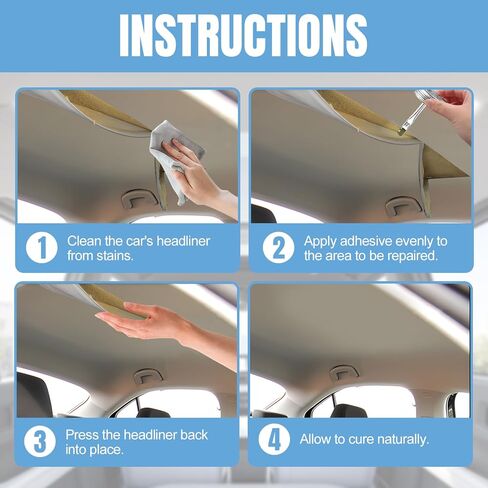 INSTRUCTIONS

1 Clean the car's headliner from stains.

2 Apply adhesive evenly to the area to be repaired.

3 Press the headliner back into place.

4 Allow to cure naturally.