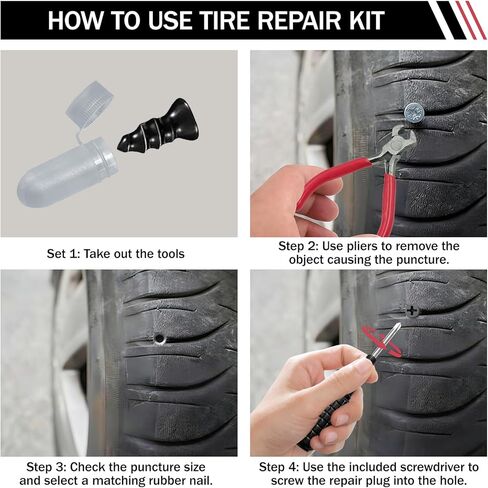 HOW TO USE TIRE REPAIR KIT

Set 1: Take out the tools

Step 2: Use pliers to remove the object causing the puncture.

Step 3: Check the puncture size and select a matching rubber nail.

Step 4: Use the included screwdriver to screw the repair plug into the hole.