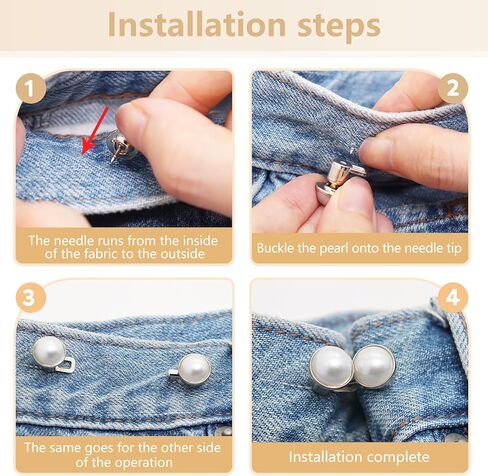 Installation steps

1

The needle runs from the inside of the fabric to the outside

2

Buckle the pearl onto the needle tip

3

The same goes for the other side of the operation

4

Installation complete