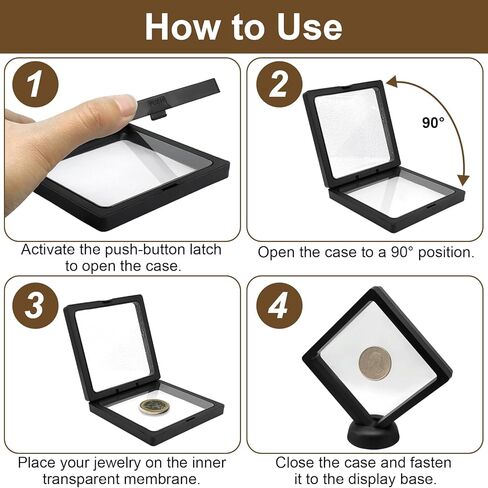 How to Use

1

Activate the push-button latch to open the case.

2

90°

Open the case to a 90° position.

3

Place your jewelry on the inner transparent membrane.

4

Close the case and fasten it to the display base.