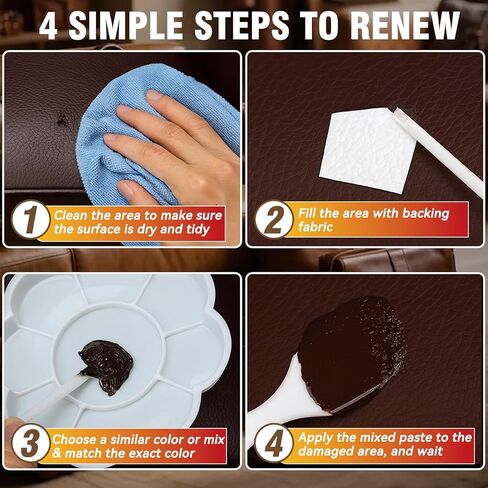 4 SIMPLE STEPS TO RENEW

1 Clean the area to make sure the surface is dry and tidy

2 Fill the area with backing fabric

3 Choose a similar color or mix & match the exact color

4 Apply the mixed paste to the damaged area, and wait