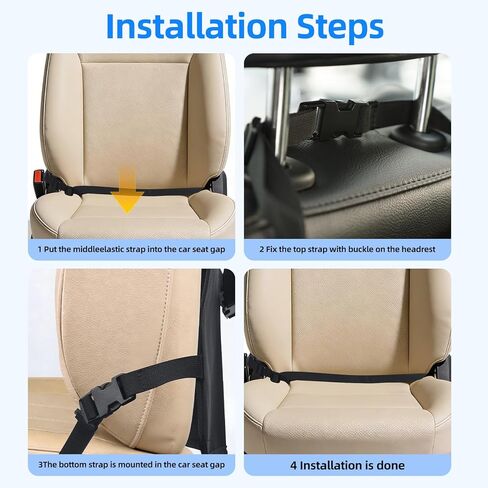 Installation Steps

1 Put the middleelastic strap into the car seat gap

2 Fix the top strap with buckle on the headrest

3The bottom strap is mounted in the car seat gap

4 Installation is done