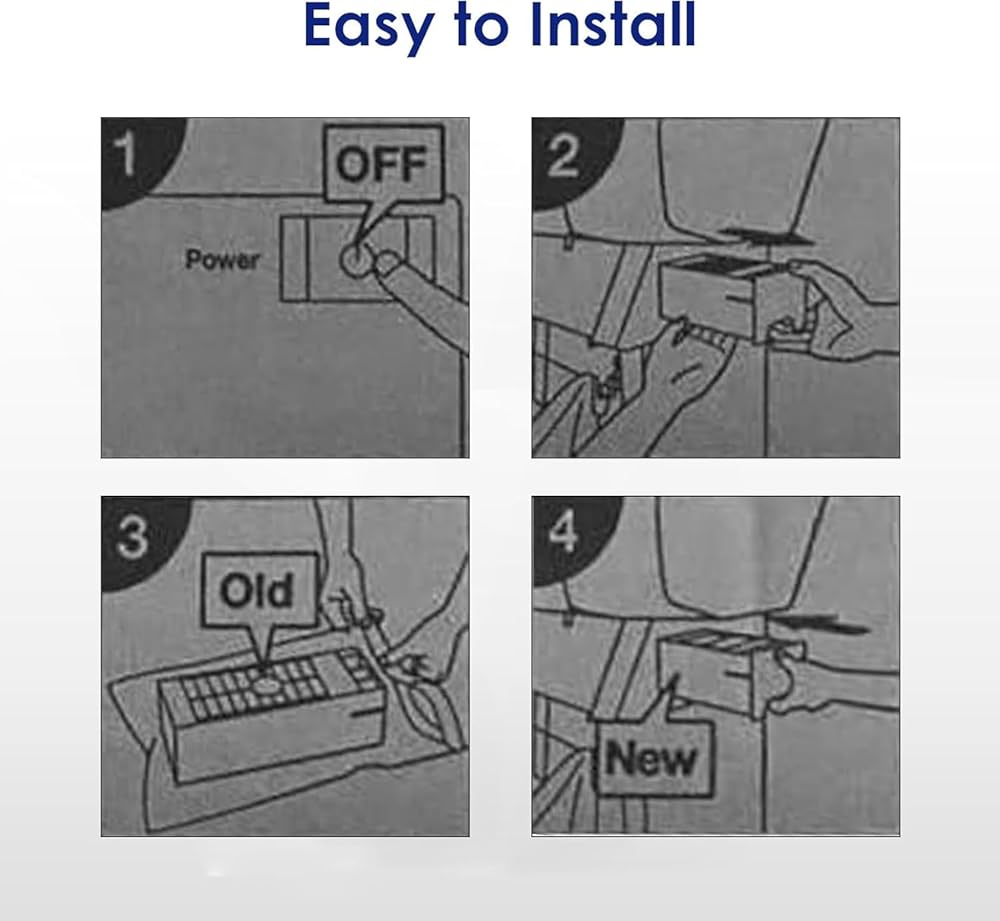 Easy to Install

1

OFF

Power

2

3

Old

4

New