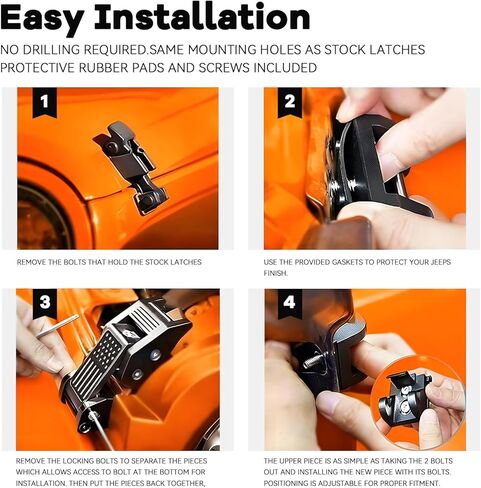 Easy Installation

NO DRILLING REQUIRED.SAME MOUNTING HOLES AS STOCK LATCHES
PROTECTIVE RUBBER PADS AND SCREWS INCLUDED

1

REMOVE THE BOLTS THAT HOLD THE STOCK LATCHES

2

USE THE PROVIDED GASKETS TO PROTECT YOUR JEEPS FINISH.

3

REMOVE THE LOCKING BOLTS TO SEPARATE THE PIECES WHICH ALLOWS ACCESS TO BOLT AT THE BOTTOM FOR INSTALLATION. THEN PUT THE PIECES BACK TOGETHER,

4

THE UPPER PIECE IS AS SIMPLE AS TAKING THE 2 BOLTS OUT AND INSTALLING THE NEW PIECE WITH ITS BOLTS. POSITIONING IS ADJUSTABLE FOR PROPER FITMENT.