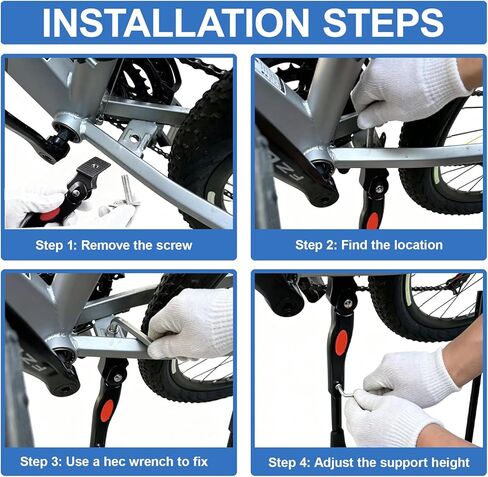 INSTALLATION STEPS

Step 1: Remove the screw

Step 2: Find the location

Step 3: Use a hec wrench to fix

Step 4: Adjust the support height