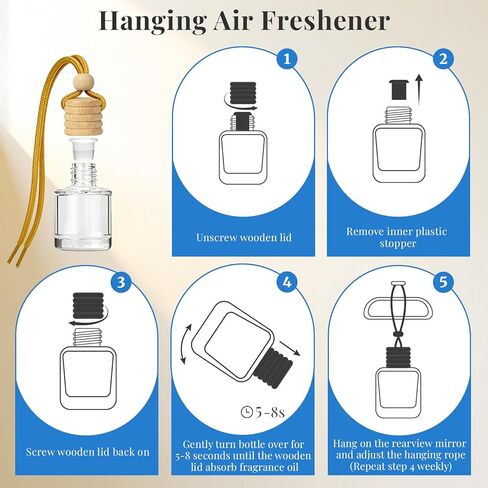 Hanging Air Freshener

1

Unscrew wooden lid

2

Remove inner plastic stopper

3

Screw wooden lid back on

4

5-8s

Gently turn bottle over for 5-8 seconds until the wooden lid absorb fragrance oil

5

Hang on the rearview mirror and adjust the hanging rope (Repeat step 4 weekly)