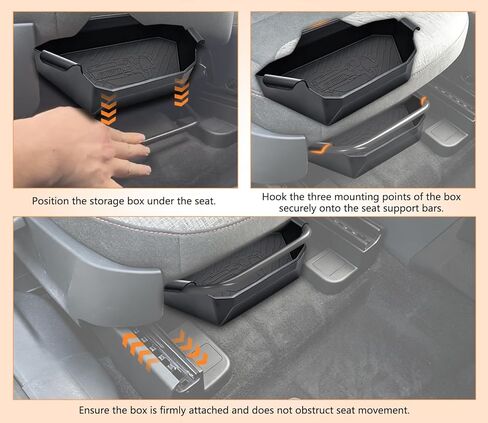 Position the storage box under the seat.

Hook the three mounting points of the box securely onto the seat support bars.

Ensure the box is firmly attached and does not obstruct seat movement.