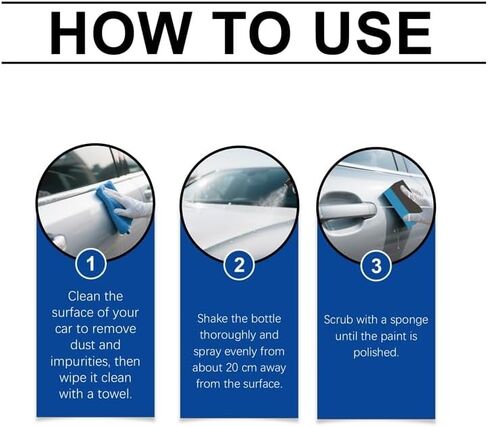 HOW TO USE

1

Clean the surface of your car to remove dust and impurities, then wipe it clean with a towel.

2

Shake the bottle thoroughly and spray evenly from about 20 cm away from the surface.

3

Scrub with a sponge until the paint is polished.