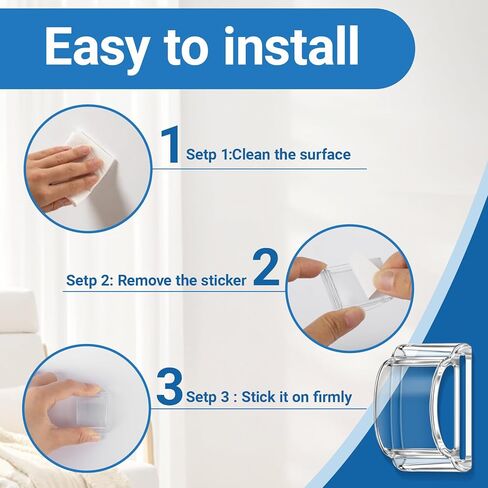 Easy to install

1 Setp 1:Clean the surface

Setp 2: Remove the sticker 2

3 Setp 3 : Stick it on firmly