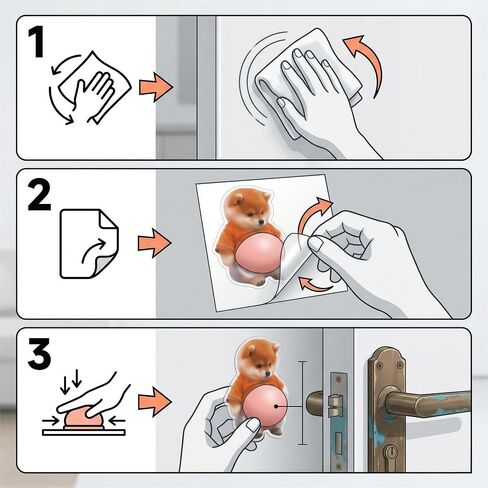 1

2

3