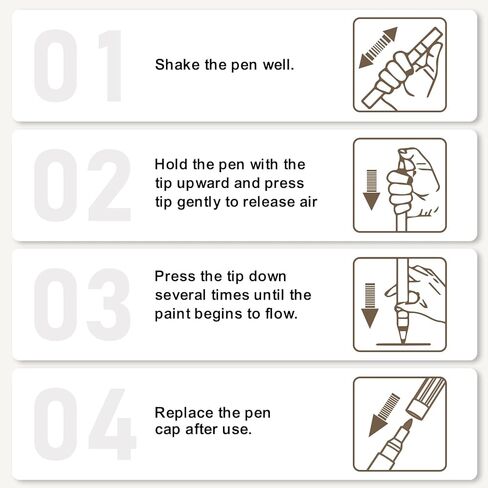 01

Shake the pen well.

02

Hold the pen with the tip upward and press tip gently to release air

03

Press the tip down several times until the paint begins to flow.

04

Replace the pen cap after use.