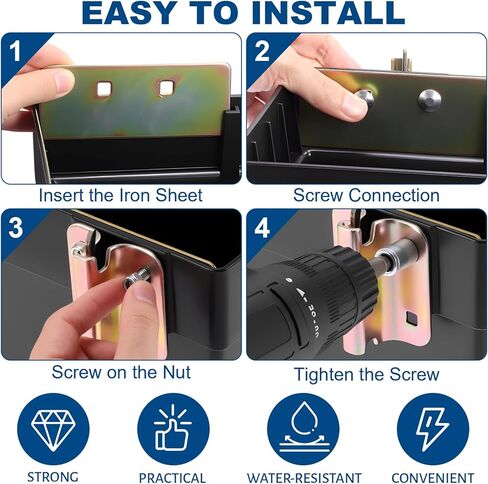 EASY TO INSTALL

1

Insert the Iron Sheet

2

Screw Connection

3

Screw on the Nut

4

Tighten the Screw

STRONG

PRACTICAL

WATER-RESISTANT

CONVENIENT