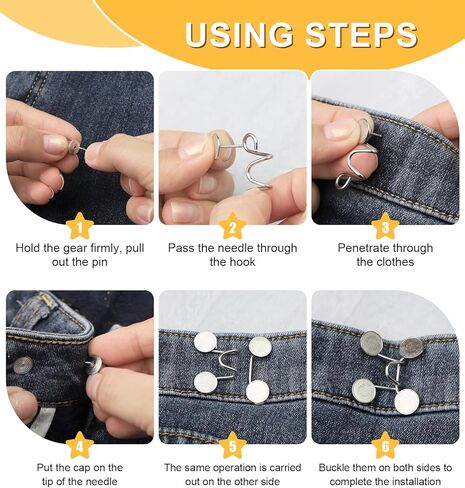 USING STEPS

1
Hold the gear firmly, pull out the pin

2
Pass the needle through the hook

3
Penetrate through the clothes

4
Put the cap on the tip of the needle

5
The same operation is carried out on the other side

6
Buckle them on both sides to complete the installation