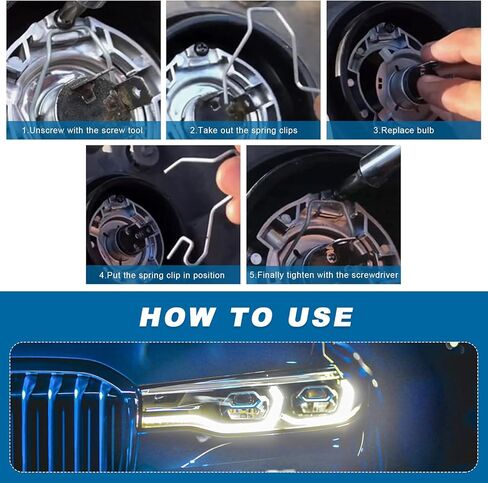 1.Unscrew with the screw tool

2.Take out the spring clips

3.Replace bulb

4.Put the spring clip in position

5.Finally tighten with the screwdriver

HOW TO USE