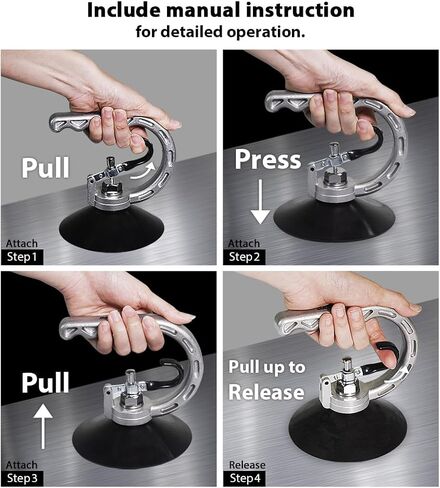 Include manual instruction
for detailed operation.

Pull

Attach
Step 1

Press

Attach
Step 2

Pull

Attach
Step 3

Pull up to
Release

Release
Step 4