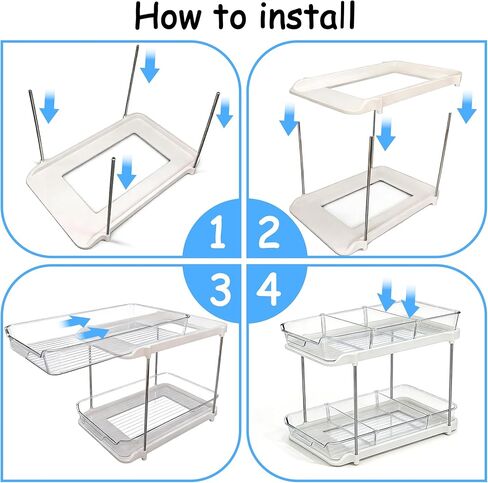 How to install

1

2

3

4