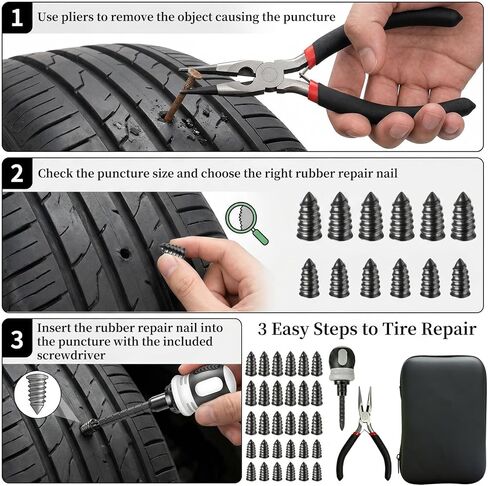 1 Use pliers to remove the object causing the puncture

2 Check the puncture size and choose the right rubber repair nail

3 Insert the rubber repair nail into the puncture with the included screwdriver

3 Easy Steps to Tire Repair