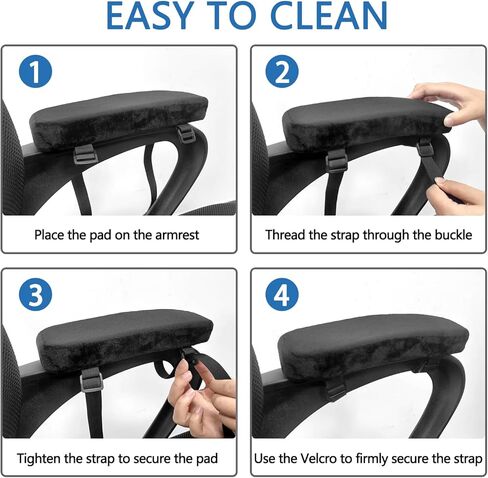 EASY TO CLEAN

1

Place the pad on the armrest

2

Thread the strap through the buckle

3

Tighten the strap to secure the pad

4

Use the Velcro to firmly secure the strap