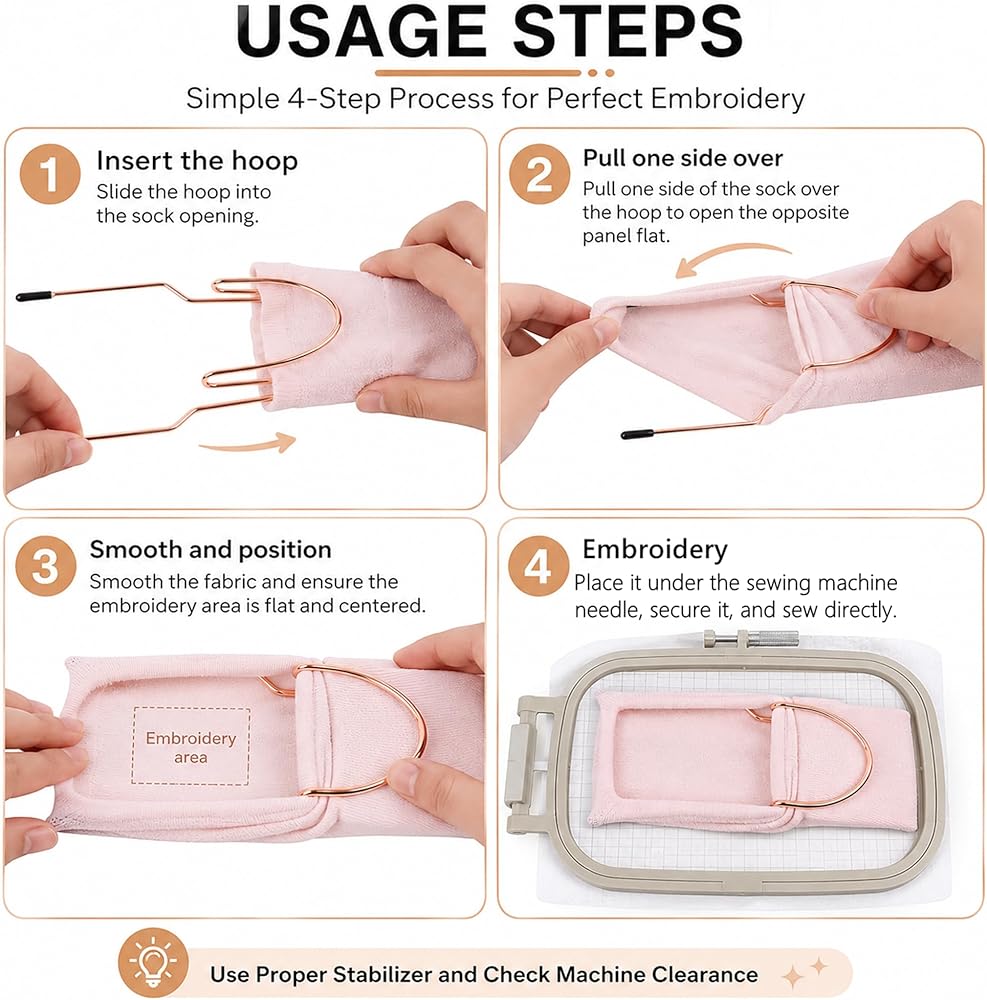 USAGE STEPS

Simple 4-Step Process for Perfect Embroidery

1 Insert the hoop
Slide the hoop into the sock opening.

2 Pull one side over
Pull one side of the sock over the hoop to open the opposite panel flat.

3 Smooth and position
Smooth the fabric and ensure the embroidery area is flat and centered.

Embroidery area

4 Embroidery
Place it under the sewing machine needle, secure it, and sew directly.

Use Proper Stabilizer and Check Machine Clearance