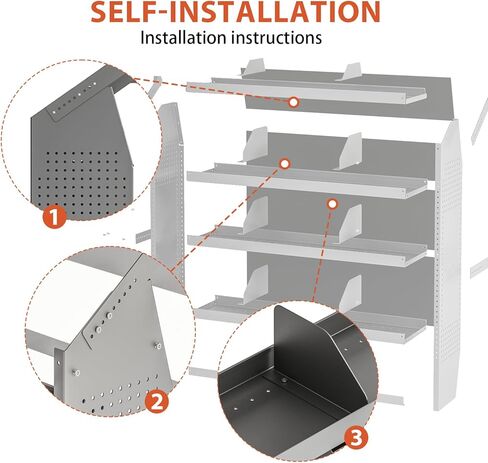 SELF-INSTALLATION
Installation instructions

1

2

3